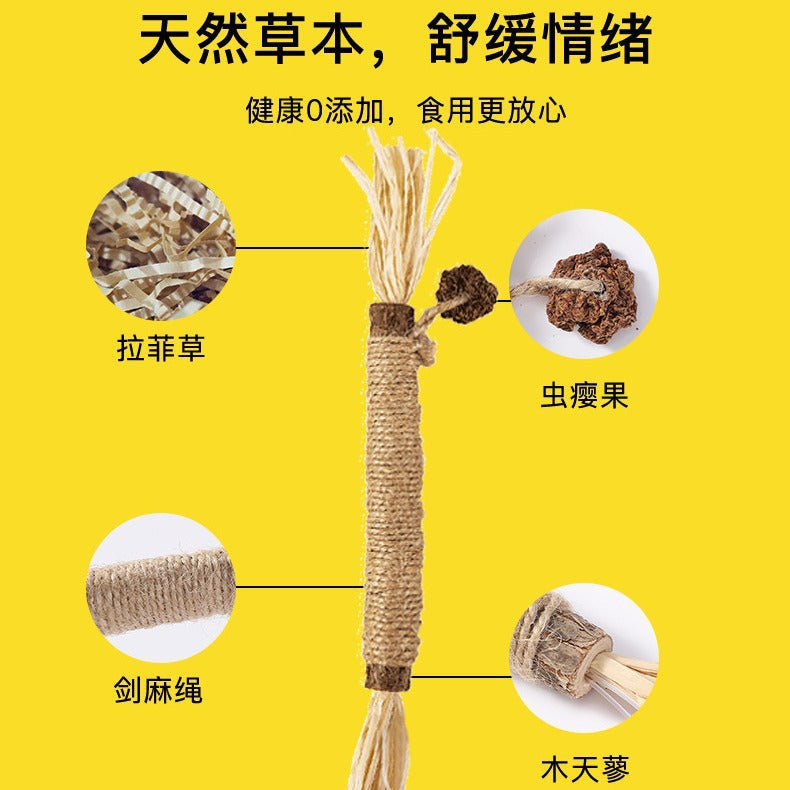 天然草本，舒缓情绪

健康0添加，食用更放心

拉菲草

虫瘿果

剑麻绳

木天蓼